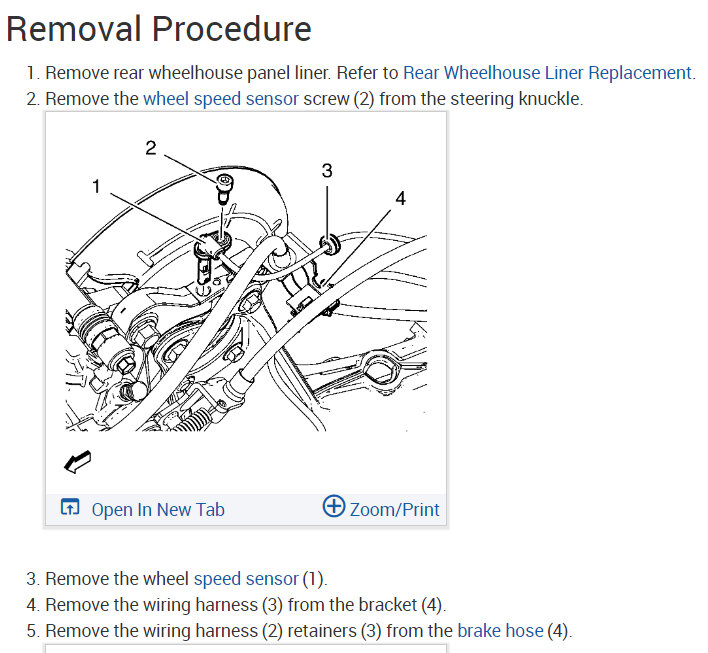 Removal Procedure

1. Remove rear wheelhouse panel liner. Refer to Rear Wheelhouse Liner Replacement.
2. Remove the wheel speed sensor screw (2) from the steering knuckle.

2
1
3
4

Open In New Tab
Zoom/Print

3. Remove the wheel speed sensor (1).
4. Remove the wiring harness (3) from the bracket (4).
5. Remove the wiring harness (2) retainers (3) from the brake hose (4).