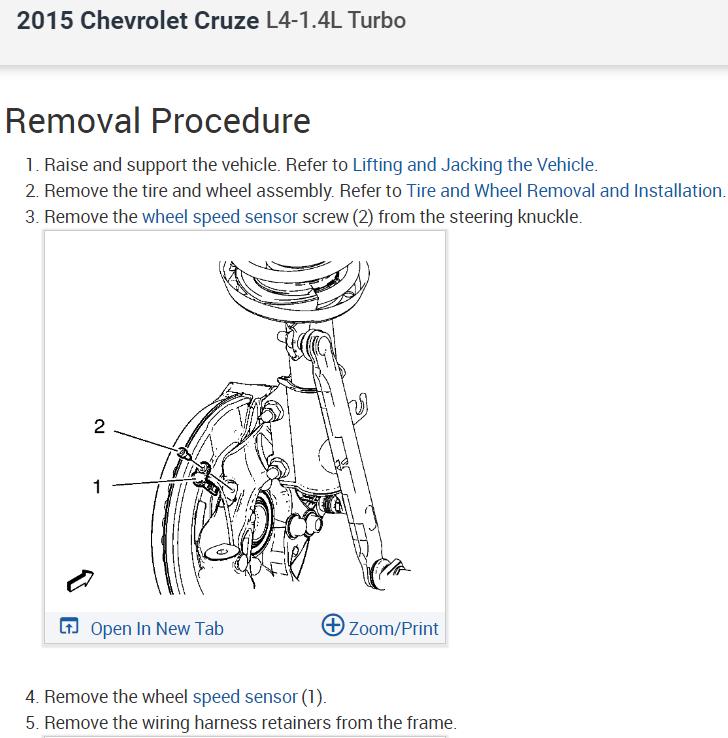 2015 Chevrolet Cruze L4-1.4L Turbo

Removal Procedure

1. Raise and support the vehicle. Refer to Lifting and Jacking the Vehicle.
2. Remove the tire and wheel assembly. Refer to Tire and Wheel Removal and Installation.
3. Remove the wheel speed sensor screw (2) from the steering knuckle.

2
1

Open In New Tab
Zoom/Print

4. Remove the wheel speed sensor (1).
5. Remove the wiring harness retainers from the frame.