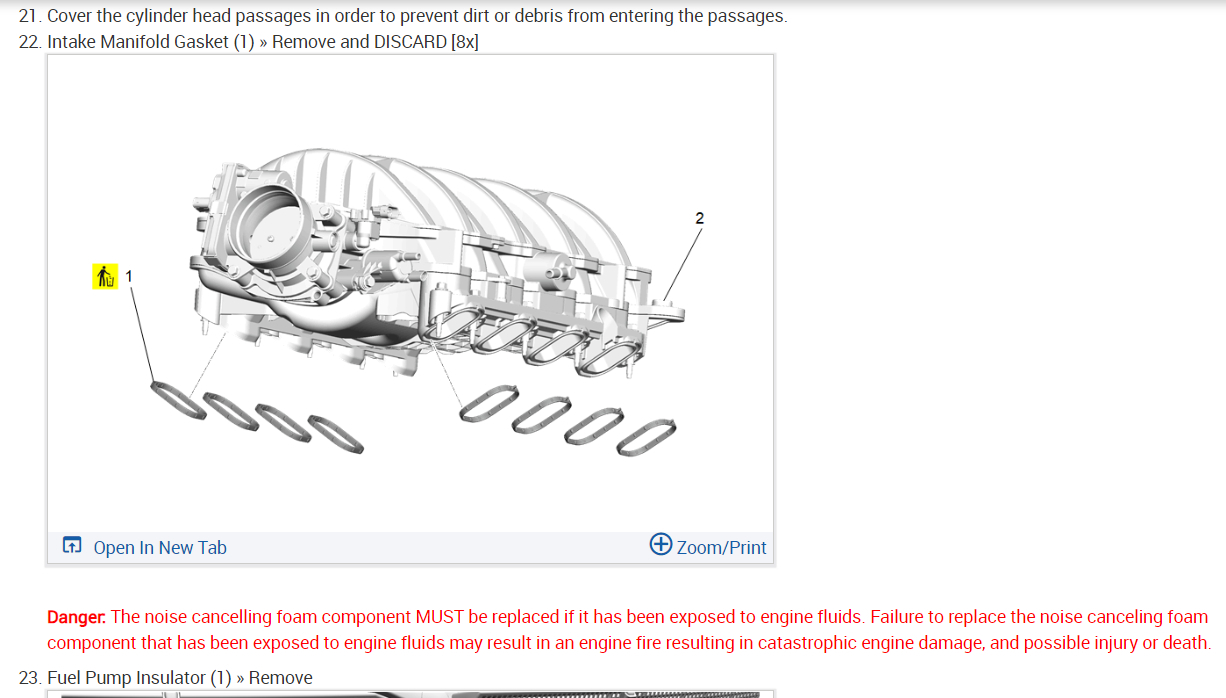 21. Cover the cylinder head passages in order to prevent dirt or debris from entering the passages.
22. Intake Manifold Gasket (1) » Remove and DISCARD [8x]

2

1

Open In New Tab

Zoom/Print

Danger: The noise cancelling foam component MUST be replaced if it has been exposed to engine fluids. Failure to replace the noise canceling foam component that has been exposed to engine fluids may result in an engine fire resulting in catastrophic engine damage, and possible injury or death.

23. Fuel Pump Insulator (1) » Remove