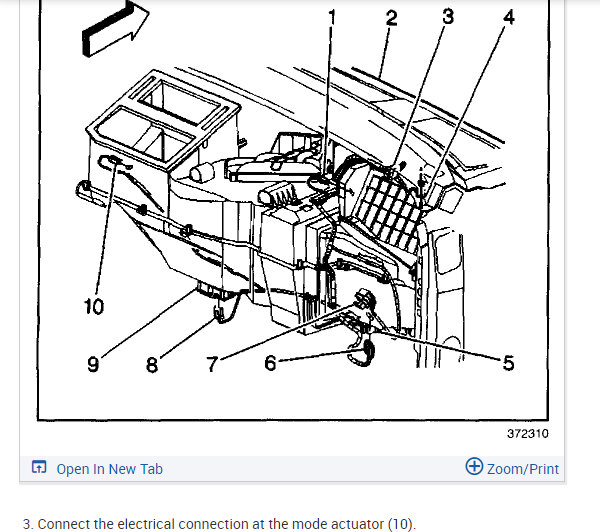 1
2
3
4
10
9
8
7
6
5
372310

Open In New Tab
Zoom/Print

3. Connect the electrical connection at the mode actuator (10).