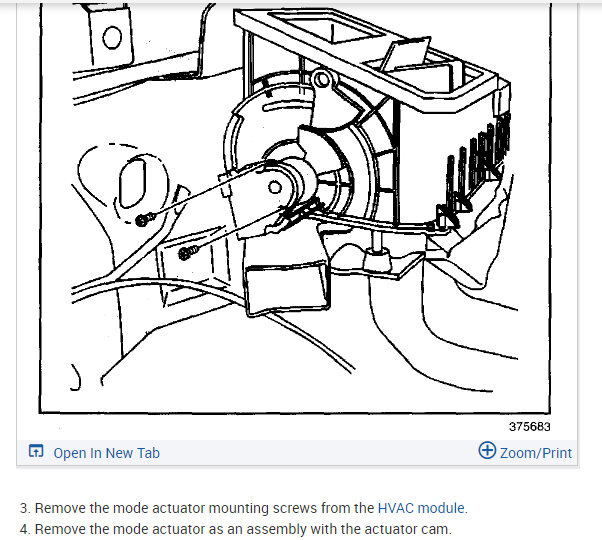 375683

Open In New Tab

Zoom/Print

3. Remove the mode actuator mounting screws from the HVAC module.
4. Remove the mode actuator as an assembly with the actuator cam.