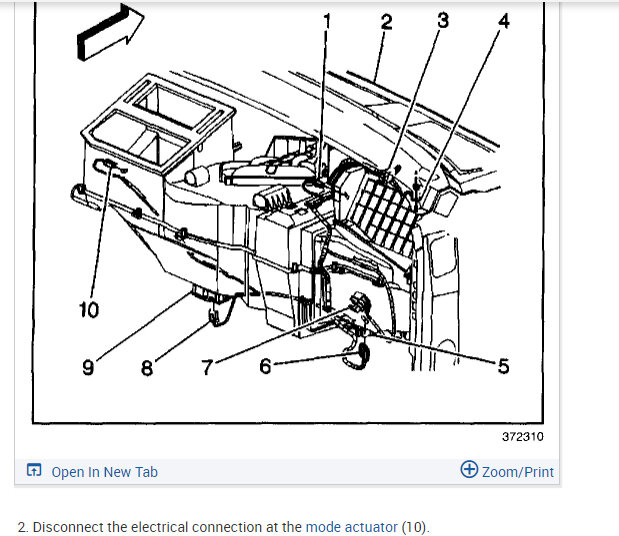 1 2 3 4

10

9 8 7 6 5

372310

Open In New Tab

Zoom/Print

2. Disconnect the electrical connection at the mode actuator (10).