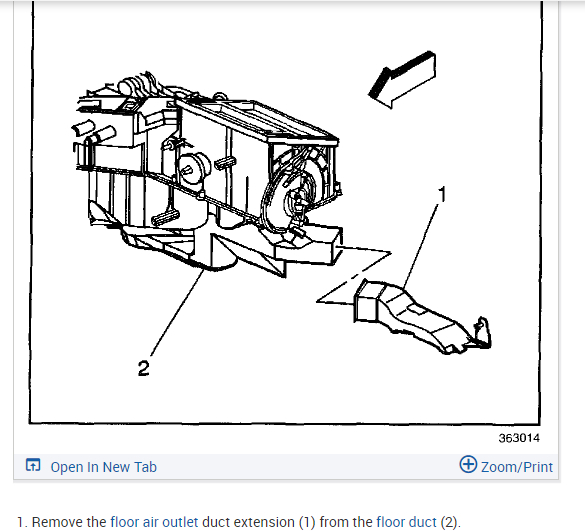 1

2

363014

Open In New Tab

Zoom/Print

1. Remove the floor air outlet duct extension (1) from the floor duct (2).