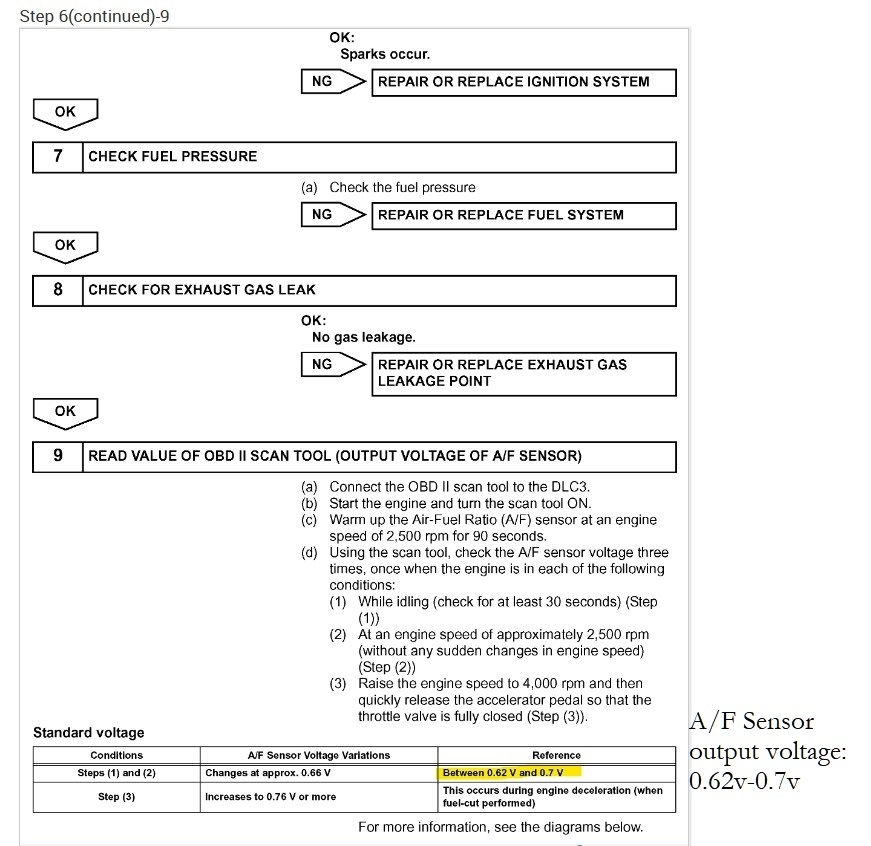 Step 6(continued)-9

OK:
Sparks occur.

NG

REPAIR OR REPLACE IGNITION SYSTEM

OK

7 CHECK FUEL PRESSURE

(a) Check the fuel pressure

NG

REPAIR OR REPLACE FUEL SYSTEM

OK

8 CHECK FOR EXHAUST GAS LEAK

OK:
No gas leakage.

NG

REPAIR OR REPLACE EXHAUST GAS LEAKAGE POINT

OK

9 READ VALUE OF OBD II SCAN TOOL (OUTPUT VOLTAGE OF A/F SENSOR)

(a) Connect the OBD II scan tool to the DLC3.
(b) Start the engine and turn the scan tool ON.
(c) Warm up the Air-Fuel Ratio (A/F) sensor at an engine speed of 2,500 rpm for 90 seconds.
(d) Using the scan tool, check the A/F sensor voltage three times, once when the engine is in each of the following conditions:
(1) While idling (check for at least 30 seconds) (Step (1))
(2) At an engine speed of approximately 2,500 rpm (without any sudden changes in engine speed) (Step (2))
(3) Raise the engine speed to 4,000 rpm and then quickly release the accelerator pedal so that the throttle valve is fully closed (Step (3)).

Standard voltage

| Conditions | A/F Sensor Voltage Variations | Reference |
|---|---|---|
| Steps (1) and (2) | Changes at approx. 0.66 V | Between 0.62 V and 0.7 V |
| Step (3) | Increases to 0.76 V or more | This occurs during engine deceleration (when fuel-cut performed) |

For more information, see the diagrams below.

A/F Sensor output voltage: 0.62v-0.7v