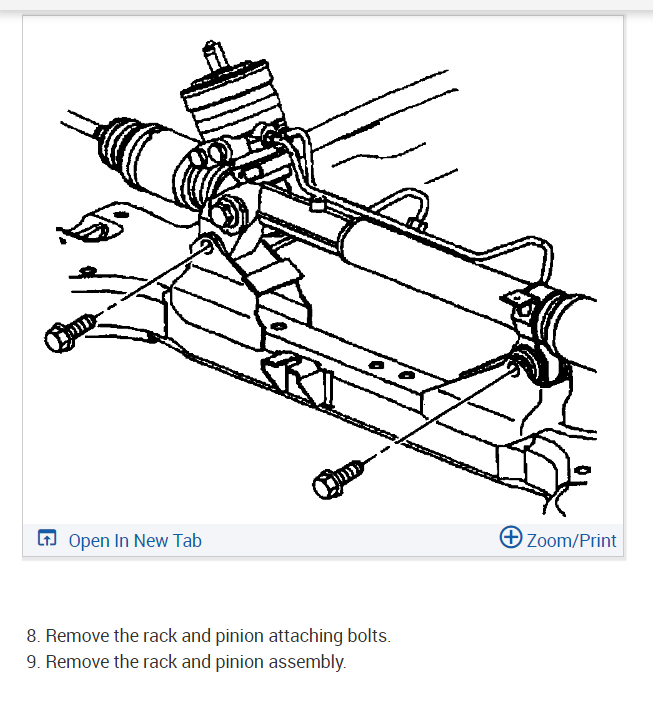 Open In New Tab

Zoom/Print

8. Remove the rack and pinion attaching bolts.
9. Remove the rack and pinion assembly.