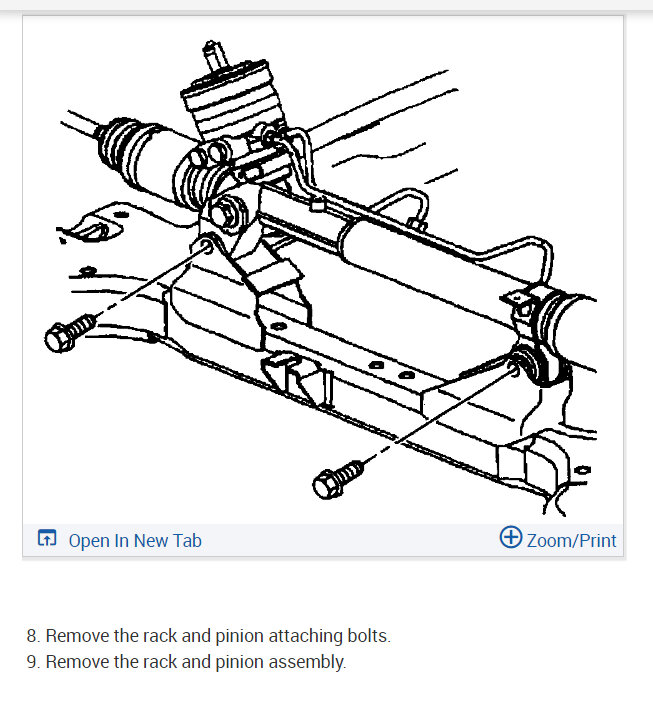 Open In New Tab

Zoom/Print

8. Remove the rack and pinion attaching bolts.
9. Remove the rack and pinion assembly.