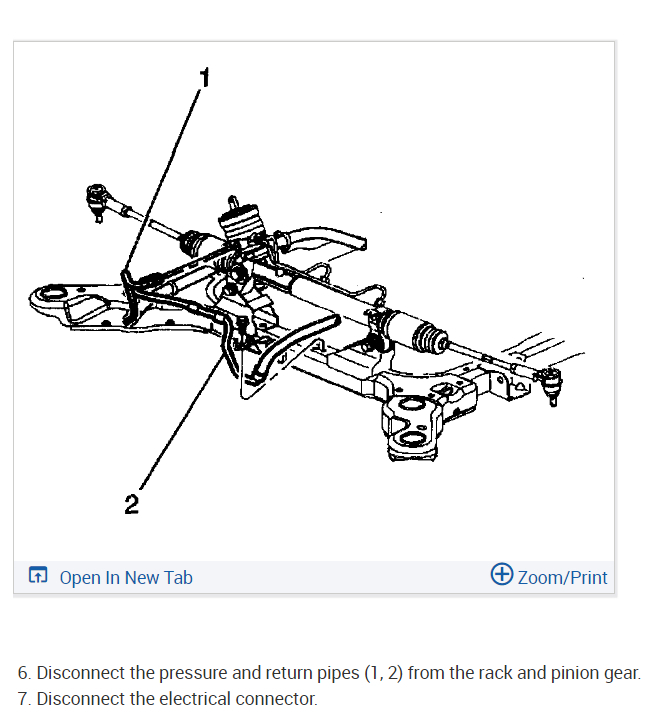 1

2

Open In New Tab

Zoom/Print

6. Disconnect the pressure and return pipes (1, 2) from the rack and pinion gear.
7. Disconnect the electrical connector.