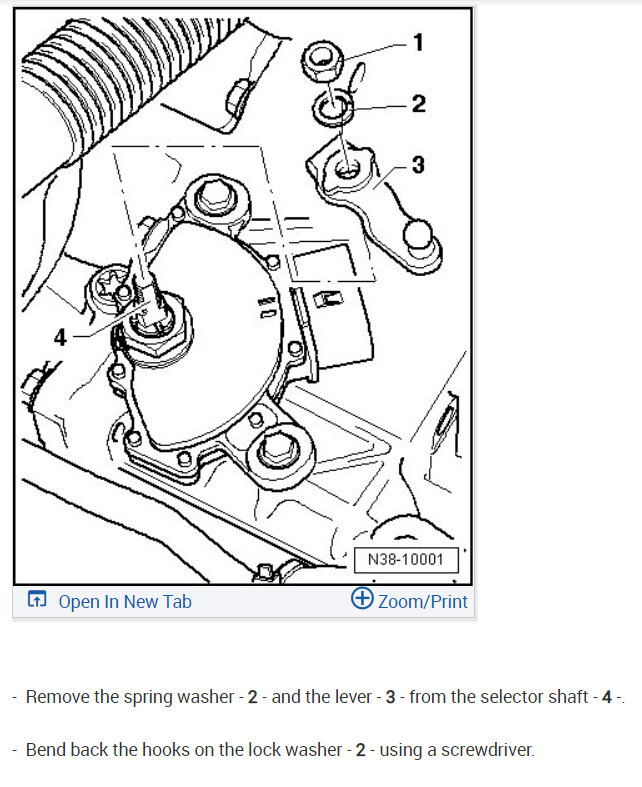 1
2
3
4
N38-10001

Open In New Tab
Zoom/Print

- Remove the spring washer - 2 - and the lever - 3 - from the selector shaft - 4 -.

- Bend back the hooks on the lock washer - 2 - using a screwdriver.