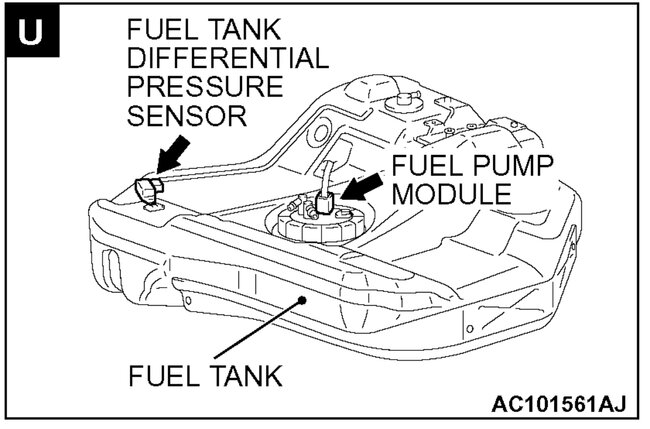 U

FUEL TANK DIFFERENTIAL PRESSURE SENSOR

FUEL PUMP MODULE

FUEL TANK

AC101561AJ