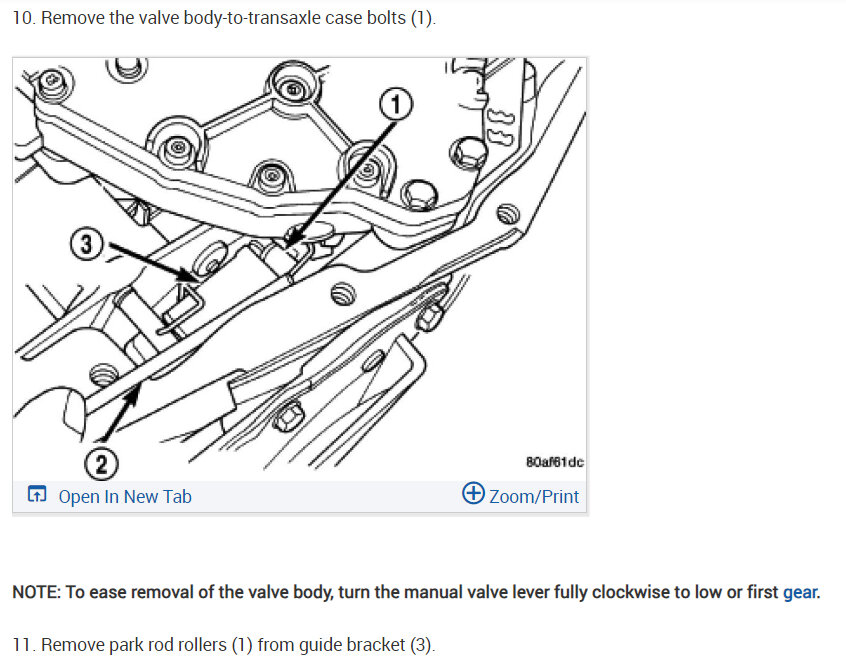 10. Remove the valve body-to-transaxle case bolts (1).

1
3
2
80af61dc

Open In New Tab
Zoom/Print

NOTE: To ease removal of the valve body, turn the manual valve lever fully clockwise to low or first gear.

11. Remove park rod rollers (1) from guide bracket (3).