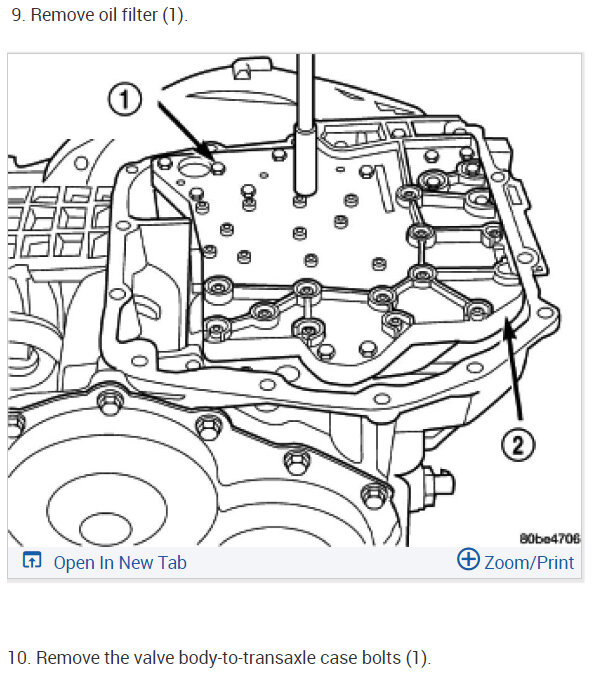 9. Remove oil filter (1).

1

2

80be4706

Open In New Tab

Zoom/Print

10. Remove the valve body-to-transaxle case bolts (1).