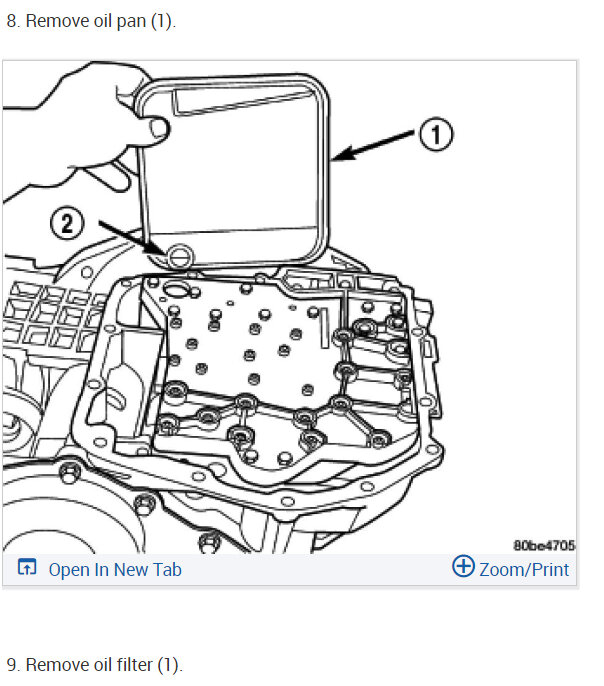 8. Remove oil pan (1).

1

2

80be4705

Open In New Tab

Zoom/Print

9. Remove oil filter (1).