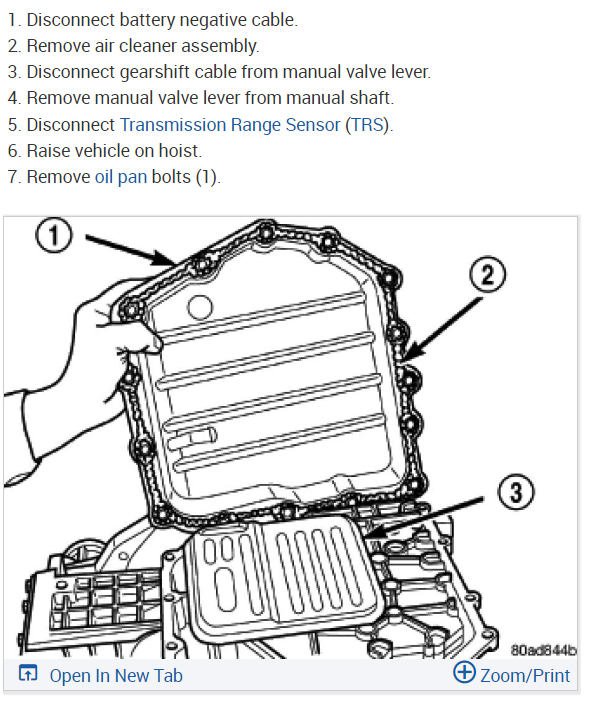 1. Disconnect battery negative cable.
2. Remove air cleaner assembly.
3. Disconnect gearshift cable from manual valve lever.
4. Remove manual valve lever from manual shaft.
5. Disconnect Transmission Range Sensor (TRS).
6. Raise vehicle on hoist.
7. Remove oil pan bolts (1).

1

2

3

80ad844b

Open In New Tab

Zoom/Print