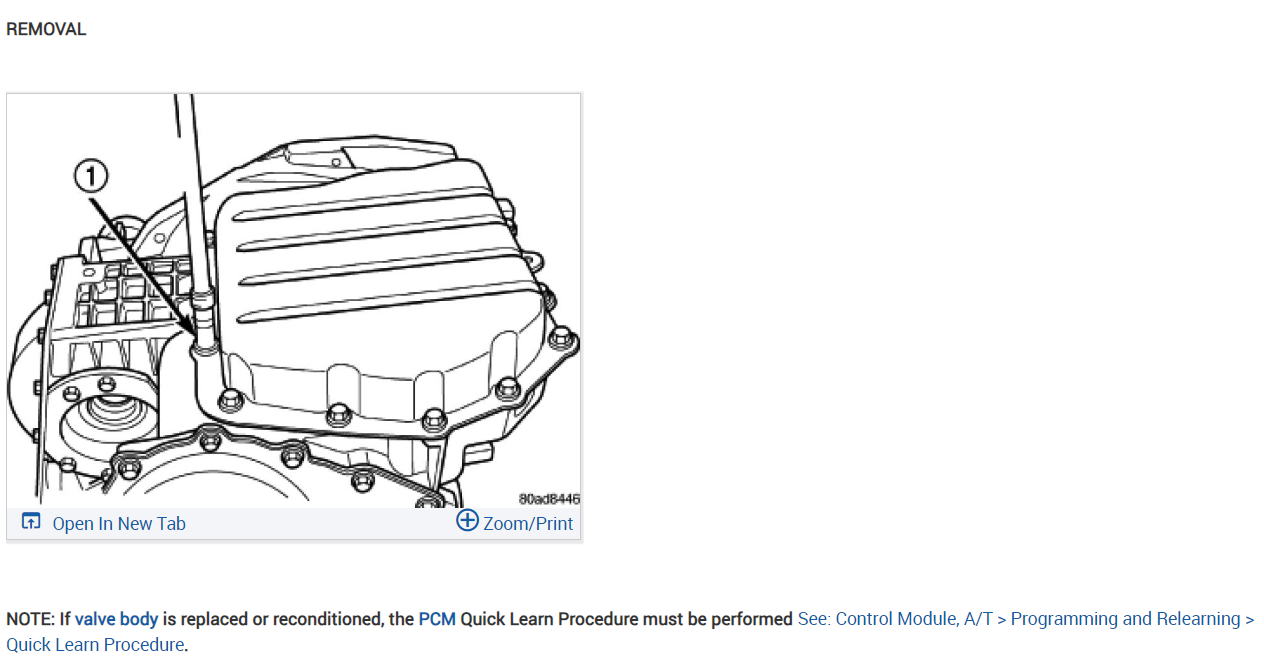 REMOVAL

1

80ad8446

Open In New Tab

Zoom/Print

NOTE: If valve body is replaced or reconditioned, the PCM Quick Learn Procedure must be performed See: Control Module, A/T > Programming and Relearning > Quick Learn Procedure.