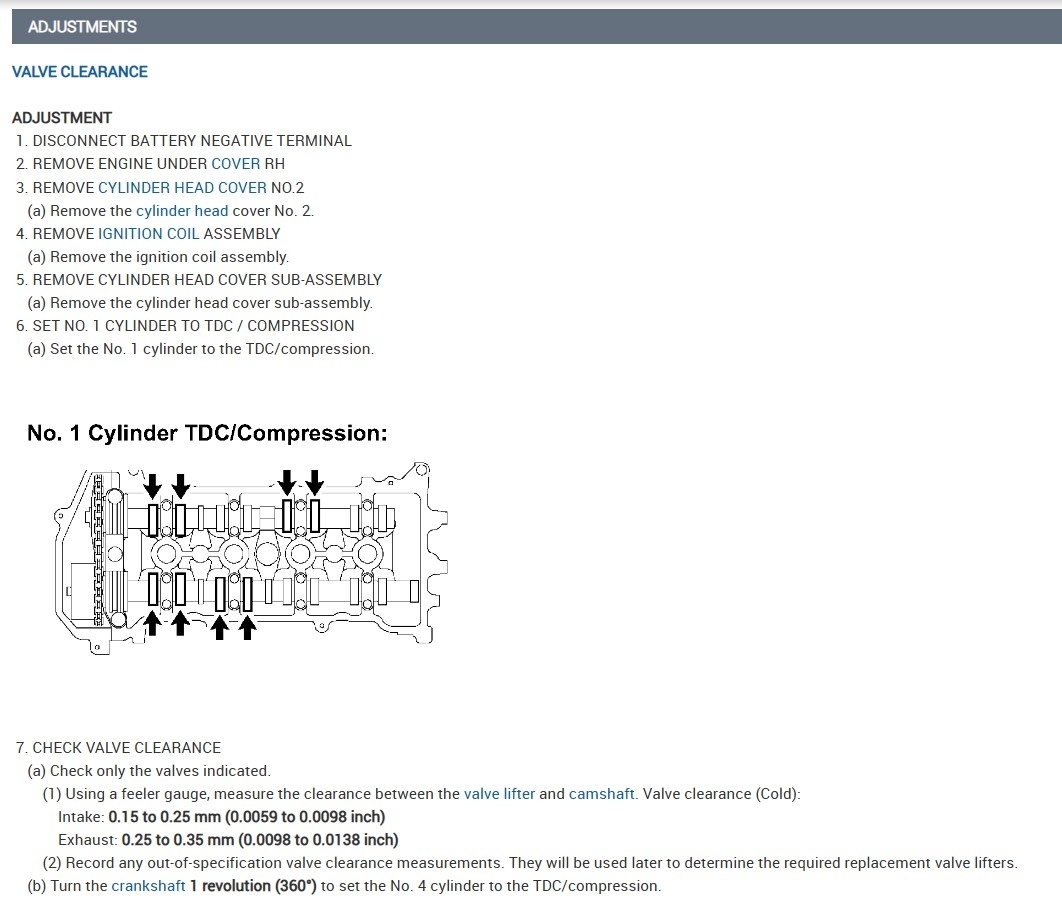 ADJUSTMENTS

VALVE CLEARANCE

ADJUSTMENT
1. DISCONNECT BATTERY NEGATIVE TERMINAL
2. REMOVE ENGINE UNDER COVER RH
3. REMOVE CYLINDER HEAD COVER NO.2
(a) Remove the cylinder head cover No. 2.
4. REMOVE IGNITION COIL ASSEMBLY
(a) Remove the ignition coil assembly.
5. REMOVE CYLINDER HEAD COVER SUB-ASSEMBLY
(a) Remove the cylinder head cover sub-assembly.
6. SET NO. 1 CYLINDER TO TDC / COMPRESSION
(a) Set the No. 1 cylinder to the TDC/compression.

No. 1 Cylinder TDC/Compression:

7. CHECK VALVE CLEARANCE
(a) Check only the valves indicated.
(1) Using a feeler gauge, measure the clearance between the valve lifter and camshaft. Valve clearance (Cold):
Intake: 0.15 to 0.25 mm (0.0059 to 0.0098 inch)
Exhaust: 0.25 to 0.35 mm (0.0098 to 0.0138 inch)
(2) Record any out-of-specification valve clearance measurements. They will be used later to determine the required replacement valve lifters.
(b) Turn the crankshaft 1 revolution (360°) to set the No. 4 cylinder to the TDC/compression.