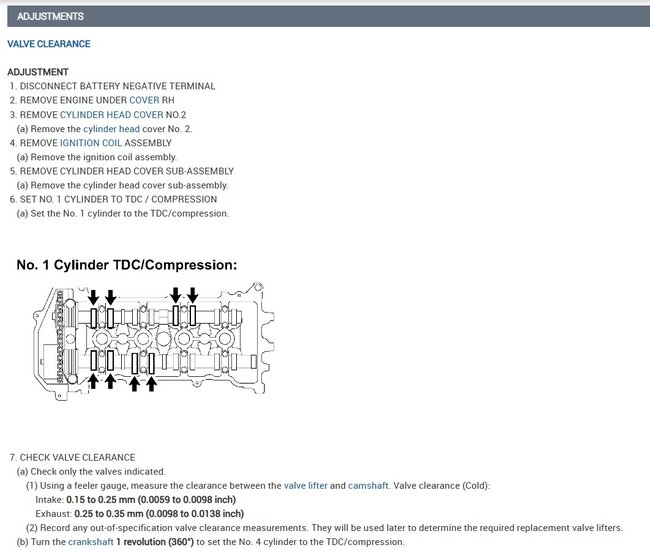 ADJUSTMENTS

VALVE CLEARANCE

ADJUSTMENT
1. DISCONNECT BATTERY NEGATIVE TERMINAL
2. REMOVE ENGINE UNDER COVER RH
3. REMOVE CYLINDER HEAD COVER NO.2
(a) Remove the cylinder head cover No. 2.
4. REMOVE IGNITION COIL ASSEMBLY
(a) Remove the ignition coil assembly.
5. REMOVE CYLINDER HEAD COVER SUB-ASSEMBLY
(a) Remove the cylinder head cover sub-assembly.
6. SET NO. 1 CYLINDER TO TDC / COMPRESSION
(a) Set the No. 1 cylinder to the TDC/compression.

No. 1 Cylinder TDC/Compression:

7. CHECK VALVE CLEARANCE
(a) Check only the valves indicated.
(1) Using a feeler gauge, measure the clearance between the valve lifter and camshaft. Valve clearance (Cold):
Intake: 0.15 to 0.25 mm (0.0059 to 0.0098 inch)
Exhaust: 0.25 to 0.35 mm (0.0098 to 0.0138 inch)
(2) Record any out-of-specification valve clearance measurements. They will be used later to determine the required replacement valve lifters.
(b) Turn the crankshaft 1 revolution (360°) to set the No. 4 cylinder to the TDC/compression.