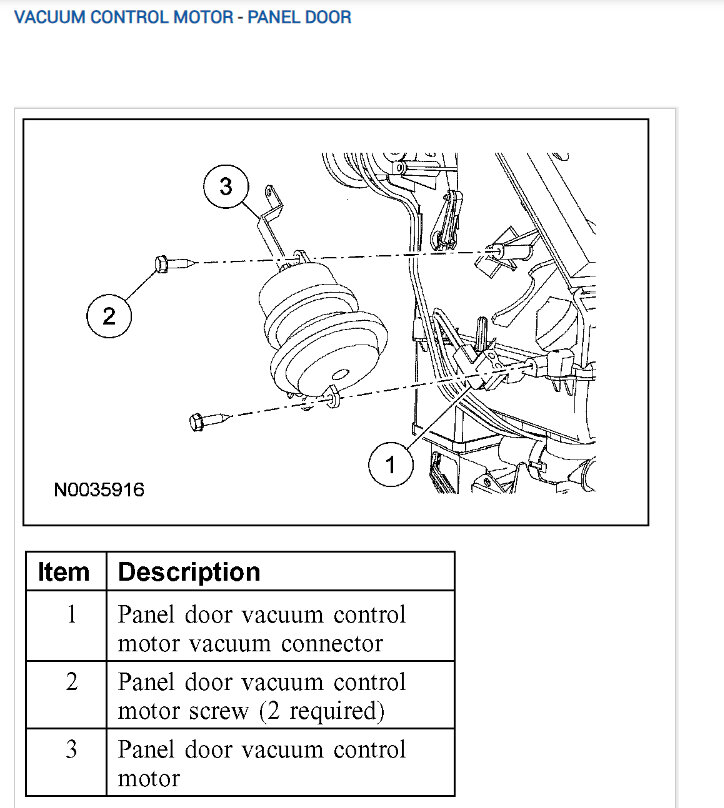 VACUUM CONTROL MOTOR - PANEL DOOR

3

2

1

N0035916

| Item | Description |
|---|---|
| 1 | Panel door vacuum control motor vacuum connector |
| 2 | Panel door vacuum control motor screw (2 required) |
| 3 | Panel door vacuum control motor |