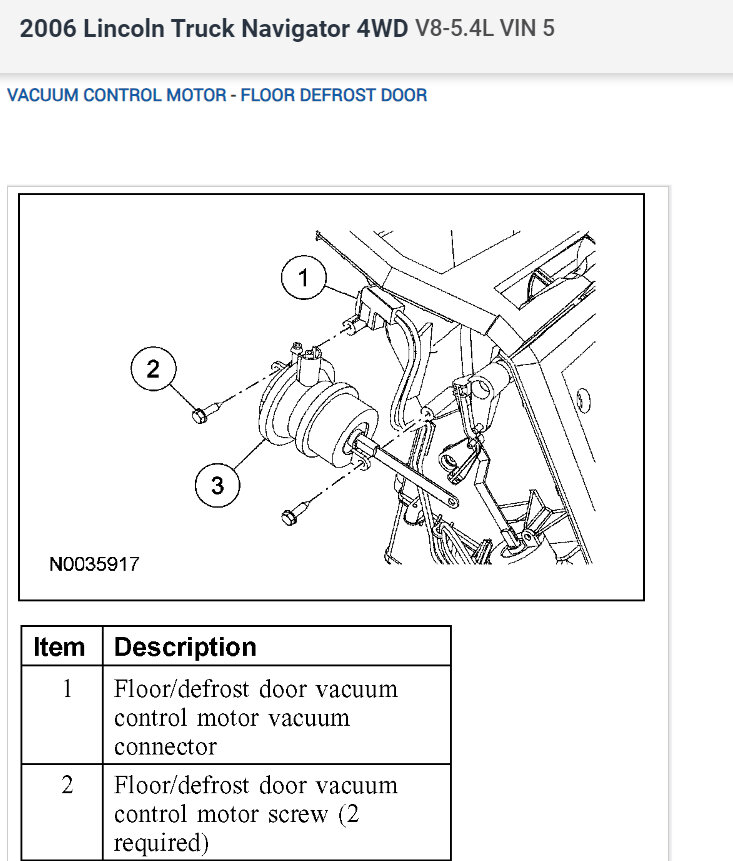 2006 Lincoln Truck Navigator 4WD V8-5.4L VIN 5

VACUUM CONTROL MOTOR - FLOOR DEFROST DOOR

1

2

3

N0035917

| Item | Description |
|---|---|
| 1 | Floor/defrost door vacuum control motor vacuum connector |
| 2 | Floor/defrost door vacuum control motor screw (2 required) |