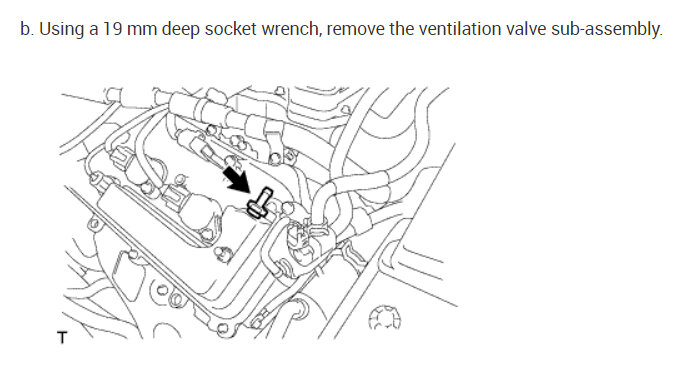 b. Using a 19 mm deep socket wrench, remove the ventilation valve sub-assembly.

T