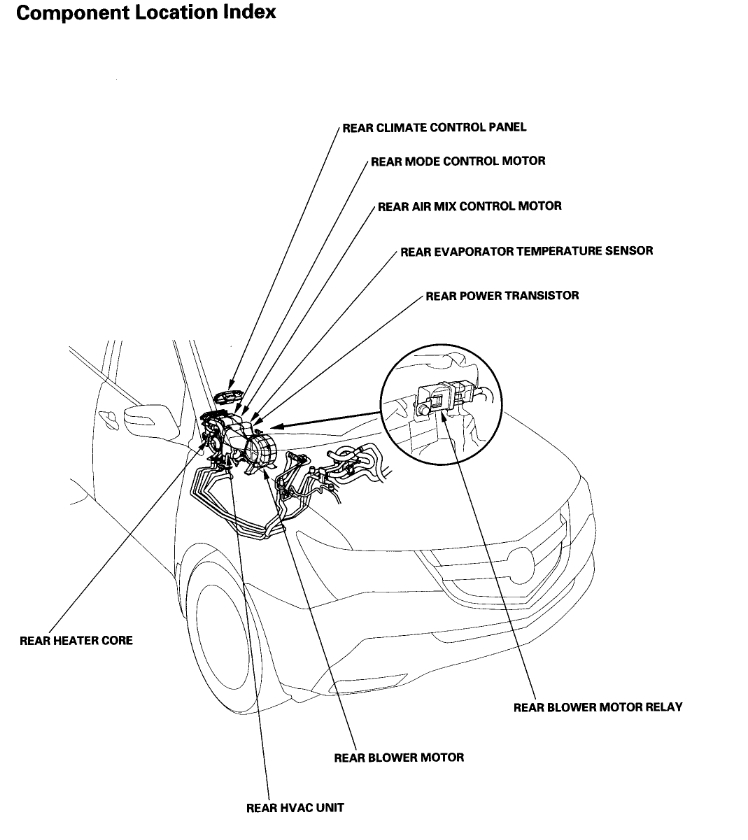 Component Location Index

REAR CLIMATE CONTROL PANEL

REAR MODE CONTROL MOTOR

REAR AIR MIX CONTROL MOTOR

REAR EVAPORATOR TEMPERATURE SENSOR

REAR POWER TRANSISTOR

REAR HEATER CORE

REAR BLOWER MOTOR RELAY

REAR BLOWER MOTOR

REAR HVAC UNIT