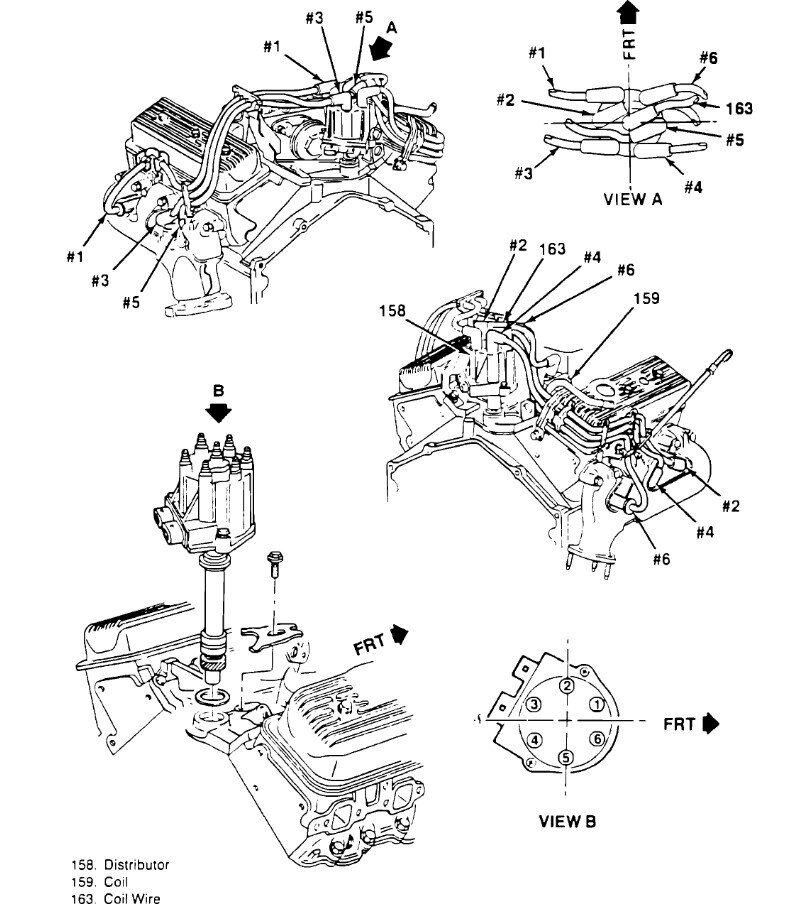 #1 #3 #5 A

#1

#3

#5

FRT

#1 #6

#2 163

#5

#3 #4

VIEW A

#2 163 #4 #6

158 159

#2

#4

#6

B

FRT

2

3 1

4 6

5

FRT

VIEW B

158. Distributor
159. Coil
163. Coil Wire