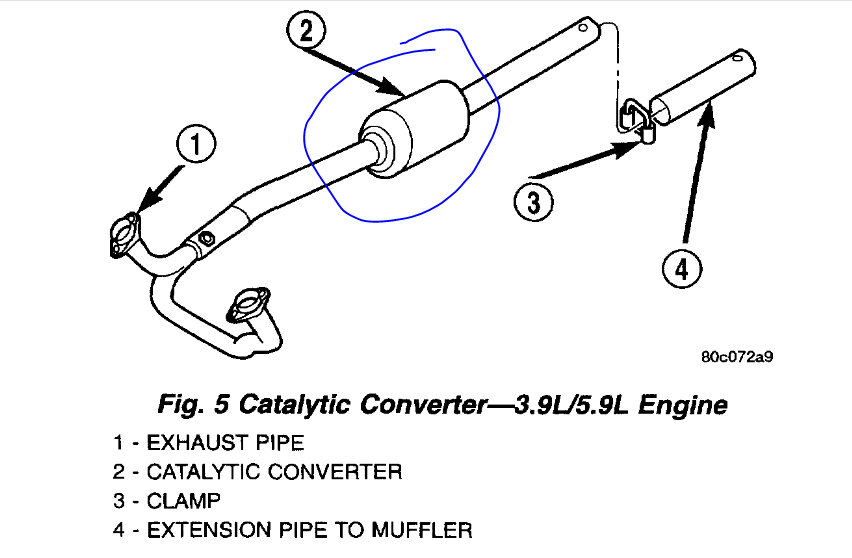 2

1

3

4

80c072a9

Fig. 5 Catalytic Converter—3.9L/5.9L Engine

1 - EXHAUST PIPE
2 - CATALYTIC CONVERTER
3 - CLAMP
4 - EXTENSION PIPE TO MUFFLER