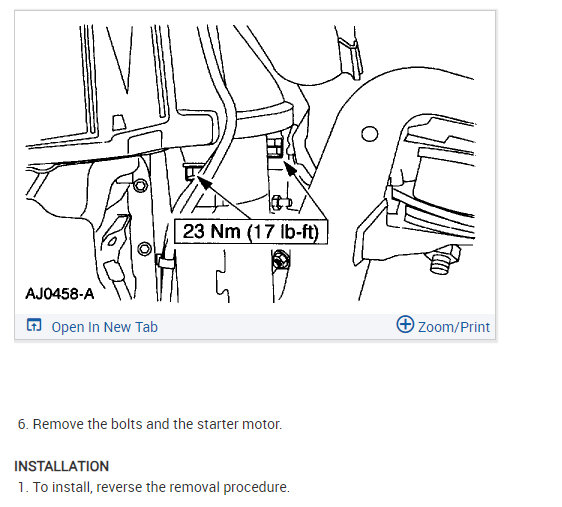 23 Nm (17 lb-ft)

AJ0458-A

Open In New Tab

Zoom/Print

6. Remove the bolts and the starter motor.

INSTALLATION

1. To install, reverse the removal procedure.