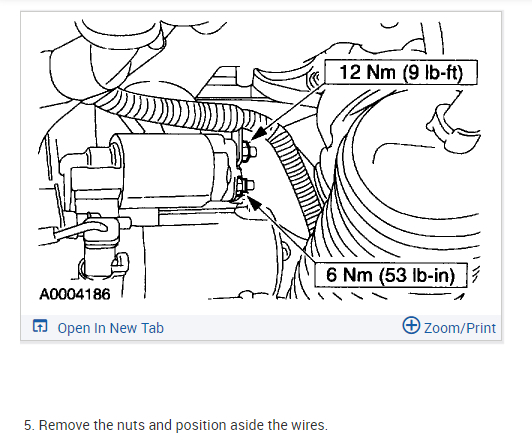 12 Nm (9 lb-ft)

6 Nm (53 lb-in)

A0004186

Open In New Tab

Zoom/Print

5. Remove the nuts and position aside the wires.