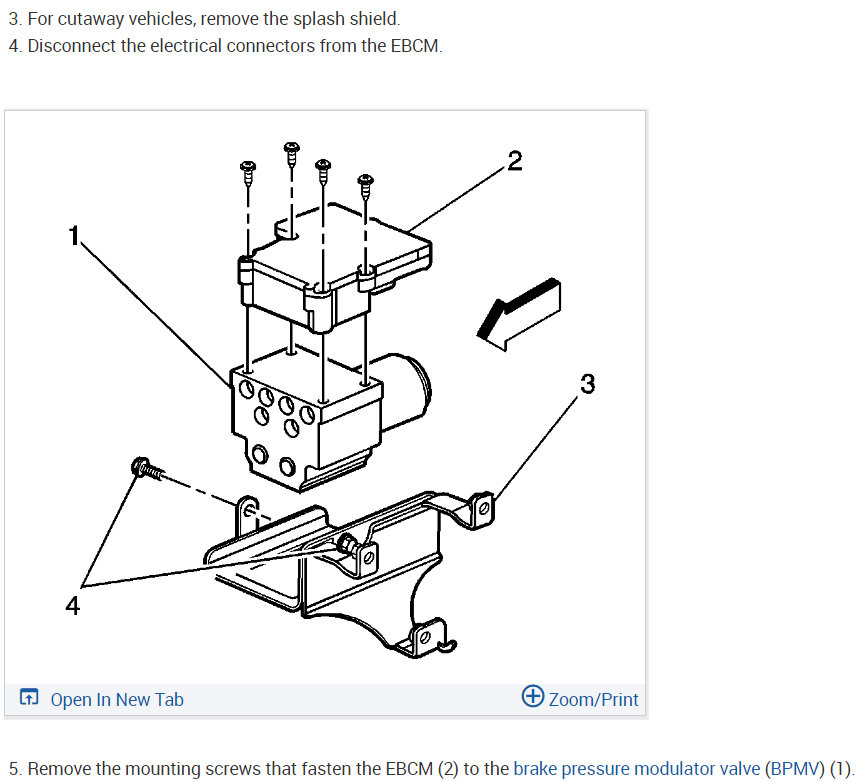 3. For cutaway vehicles, remove the splash shield.
4. Disconnect the electrical connectors from the EBCM.

2
1
3
4

Open In New Tab
Zoom/Print

5. Remove the mounting screws that fasten the EBCM (2) to the brake pressure modulator valve (BPMV) (1).