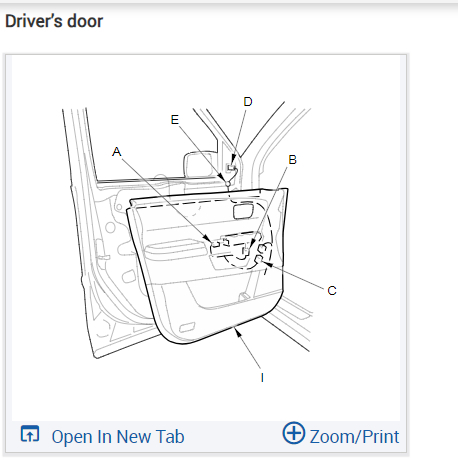 Driver's door

D
E
A
B
C
I

Open In New Tab
Zoom/Print