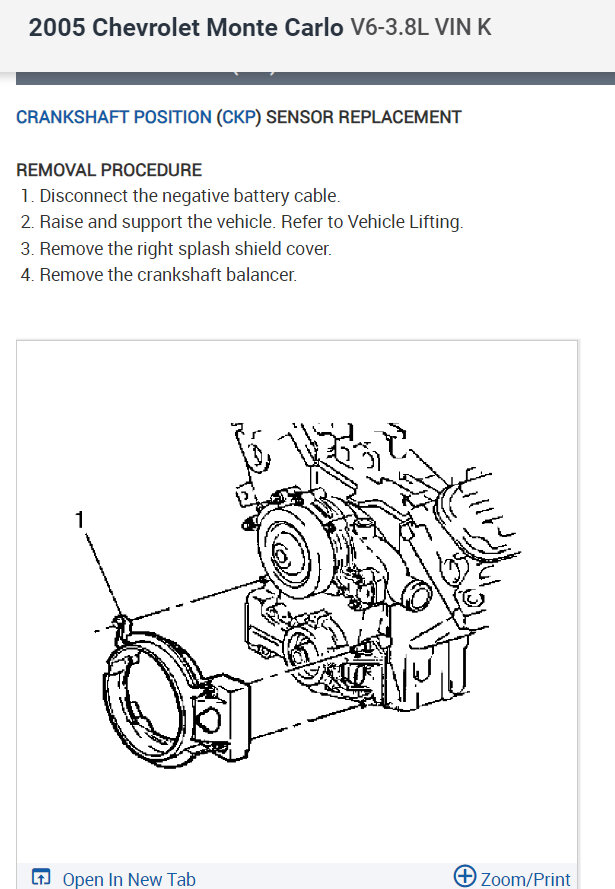 2005 Chevrolet Monte Carlo V6-3.8L VIN K

CRANKSHAFT POSITION (CKP) SENSOR REPLACEMENT

REMOVAL PROCEDURE
1. Disconnect the negative battery cable.
2. Raise and support the vehicle. Refer to Vehicle Lifting.
3. Remove the right splash shield cover.
4. Remove the crankshaft balancer.

1

Open In New Tab
Zoom/Print