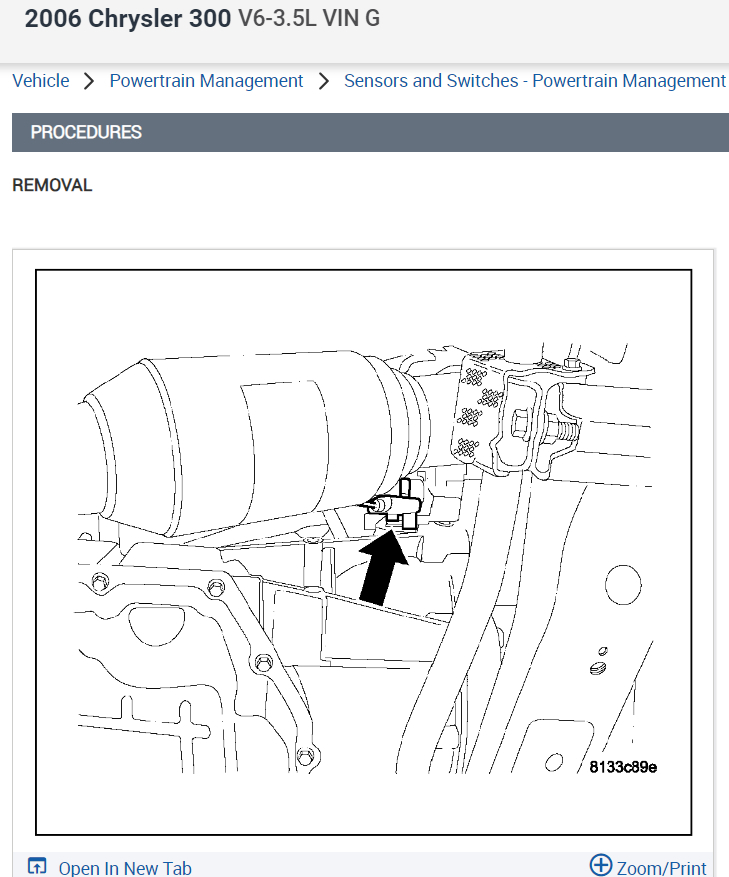 2006 Chrysler 300 V6-3.5L VIN G

Vehicle > Powertrain Management > Sensors and Switches - Powertrain Management

PROCEDURES

REMOVAL

8133c89e

Open In New Tab

Zoom/Print