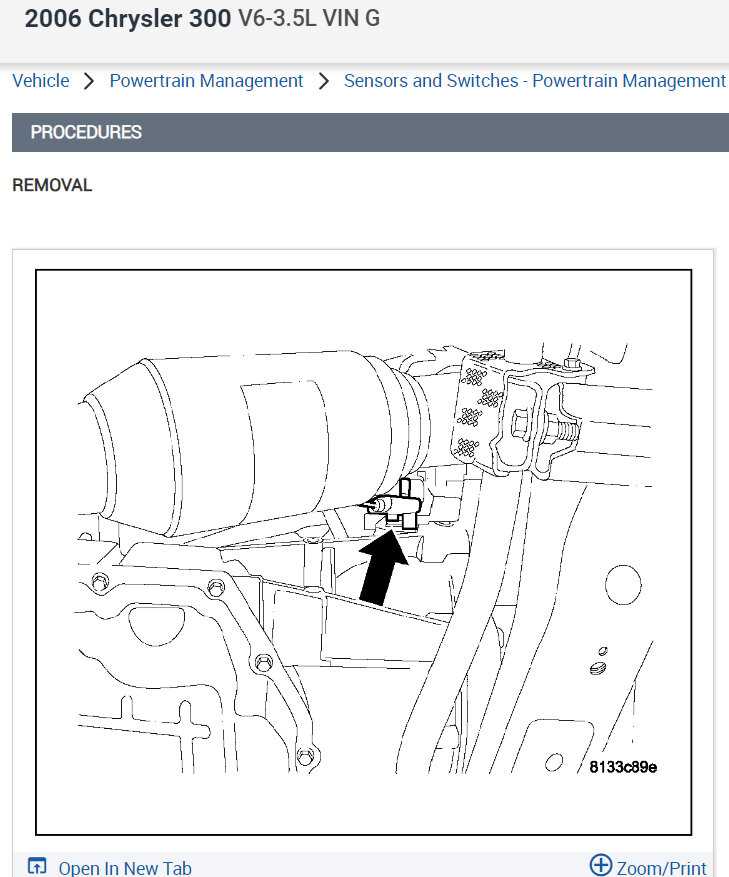 2006 Chrysler 300 V6-3.5L VIN G

Vehicle > Powertrain Management > Sensors and Switches - Powertrain Management

PROCEDURES

REMOVAL

8133c89e

Open In New Tab

Zoom/Print