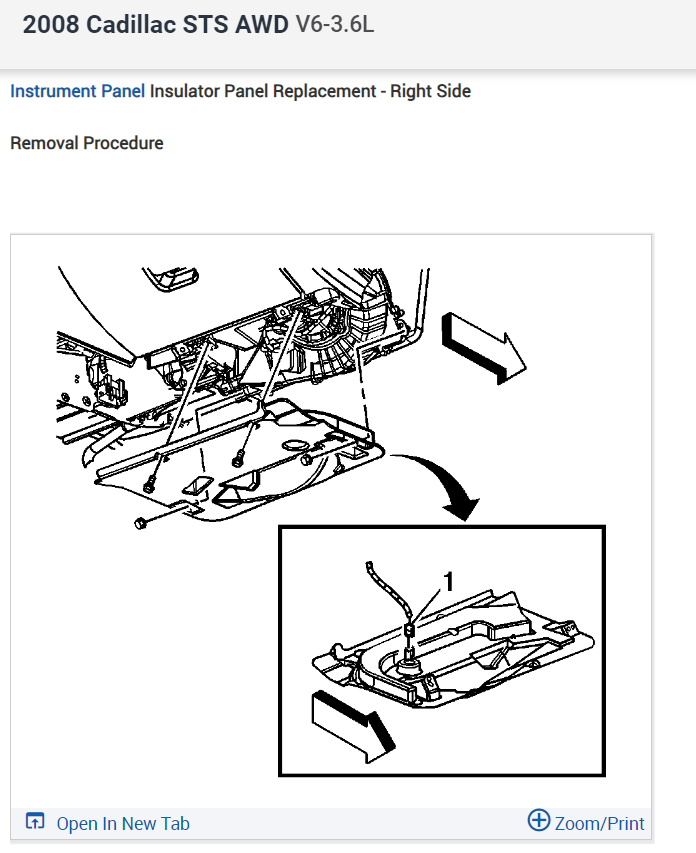 2008 Cadillac STS AWD V6-3.6L

Instrument Panel Insulator Panel Replacement - Right Side

Removal Procedure

1

Open In New Tab

Zoom/Print