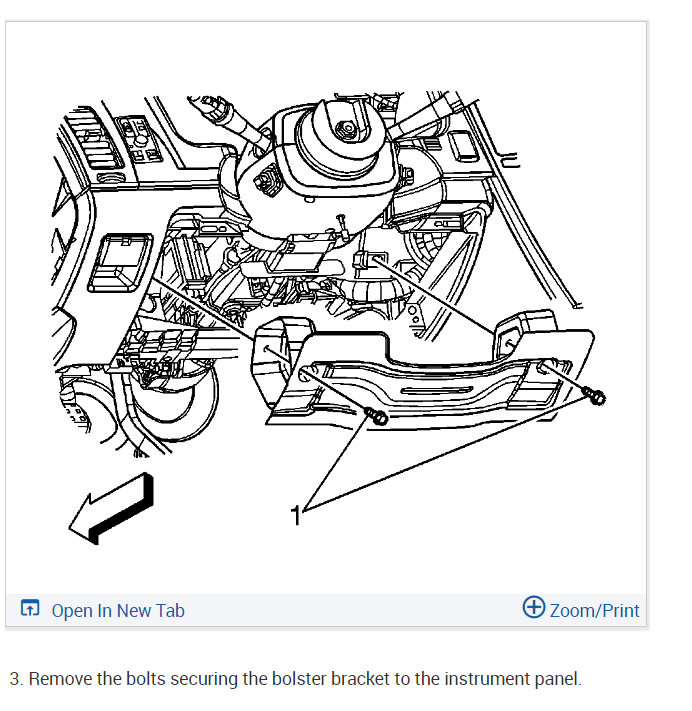 1

Open In New Tab

Zoom/Print

3. Remove the bolts securing the bolster bracket to the instrument panel.