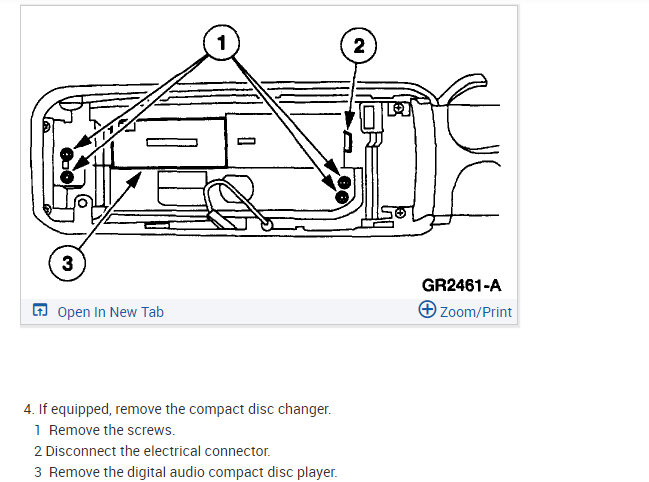 1

2

3

GR2461-A

Open In New Tab

Zoom/Print

4. If equipped, remove the compact disc changer.

1 Remove the screws.

2 Disconnect the electrical connector.

3 Remove the digital audio compact disc player.