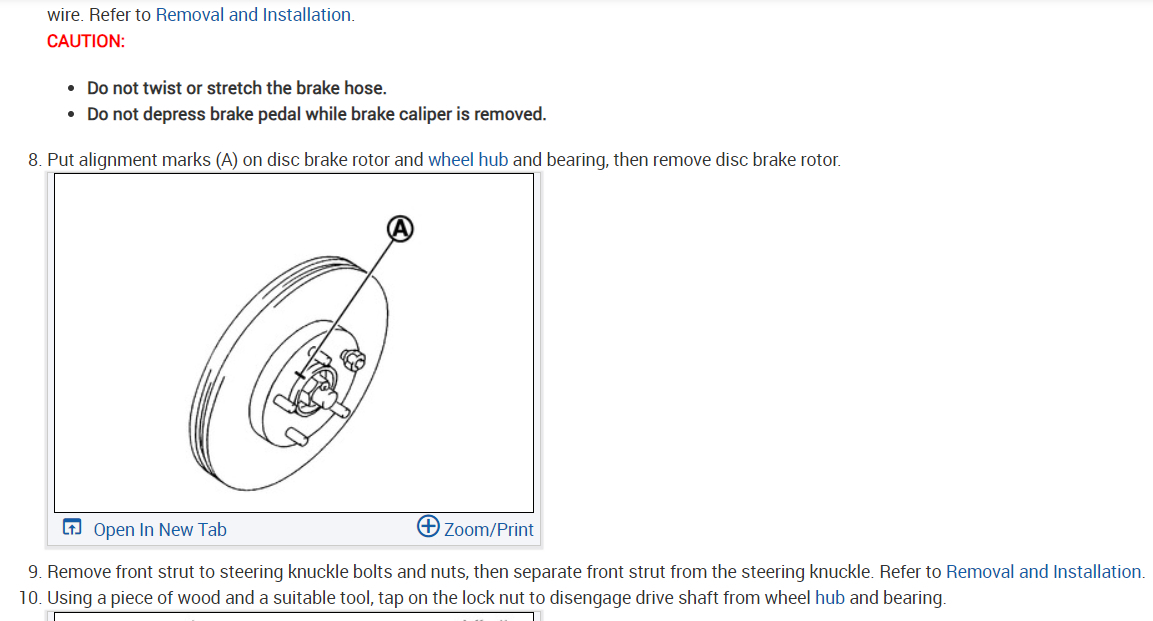 wire. Refer to Removal and Installation.
CAUTION:

- Do not twist or stretch the brake hose.
- Do not depress brake pedal while brake caliper is removed.

8. Put alignment marks (A) on disc brake rotor and wheel hub and bearing, then remove disc brake rotor.

A

Open In New Tab
Zoom/Print

9. Remove front strut to steering knuckle bolts and nuts, then separate front strut from the steering knuckle. Refer to Removal and Installation.
10. Using a piece of wood and a suitable tool, tap on the lock nut to disengage drive shaft from wheel hub and bearing.