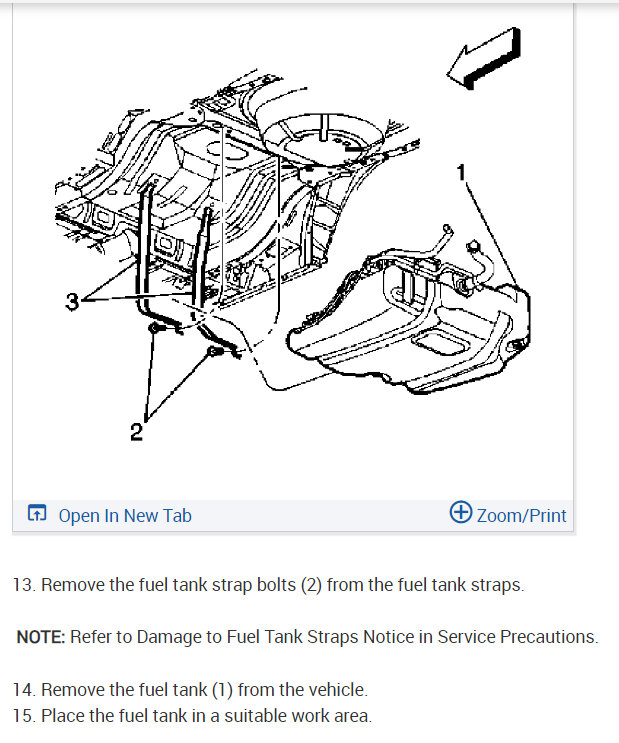 1

3

2

Open In New Tab

Zoom/Print

13. Remove the fuel tank strap bolts (2) from the fuel tank straps.

NOTE: Refer to Damage to Fuel Tank Straps Notice in Service Precautions.

14. Remove the fuel tank (1) from the vehicle.
15. Place the fuel tank in a suitable work area.