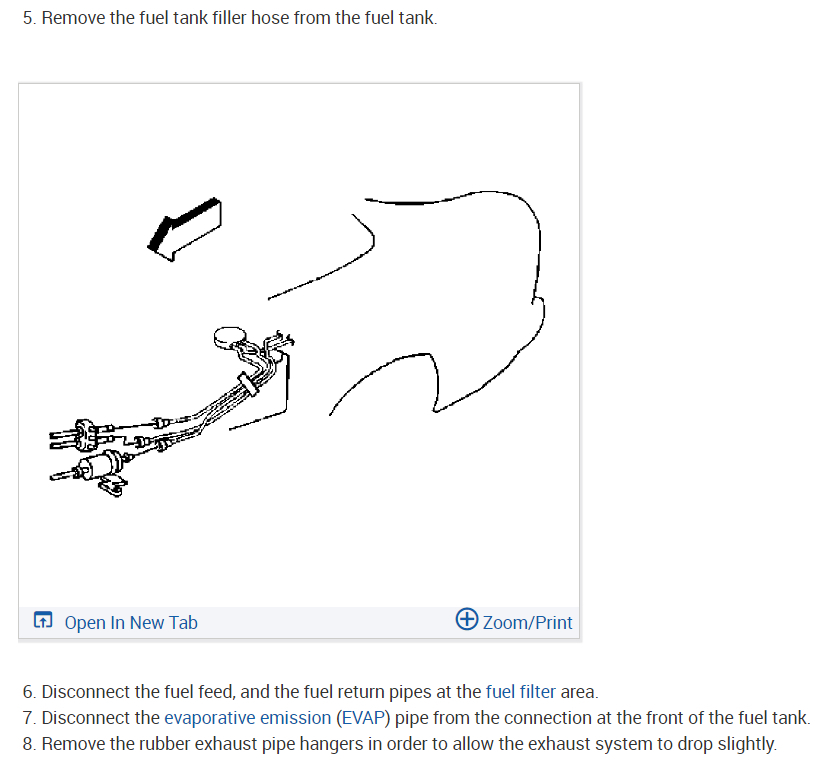 5. Remove the fuel tank filler hose from the fuel tank.

Open In New Tab

Zoom/Print

6. Disconnect the fuel feed, and the fuel return pipes at the fuel filter area.
7. Disconnect the evaporative emission (EVAP) pipe from the connection at the front of the fuel tank.
8. Remove the rubber exhaust pipe hangers in order to allow the exhaust system to drop slightly.