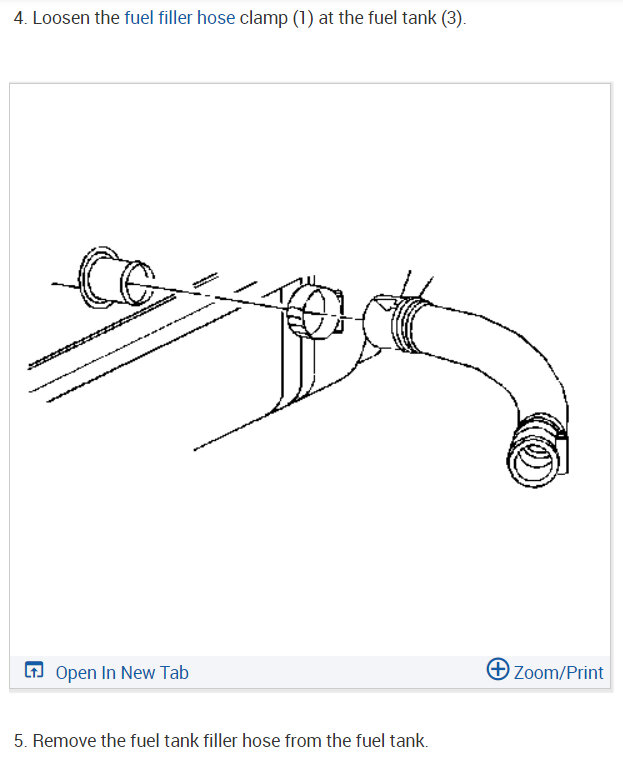 4. Loosen the fuel filler hose clamp (1) at the fuel tank (3).

Open In New Tab

Zoom/Print

5. Remove the fuel tank filler hose from the fuel tank.