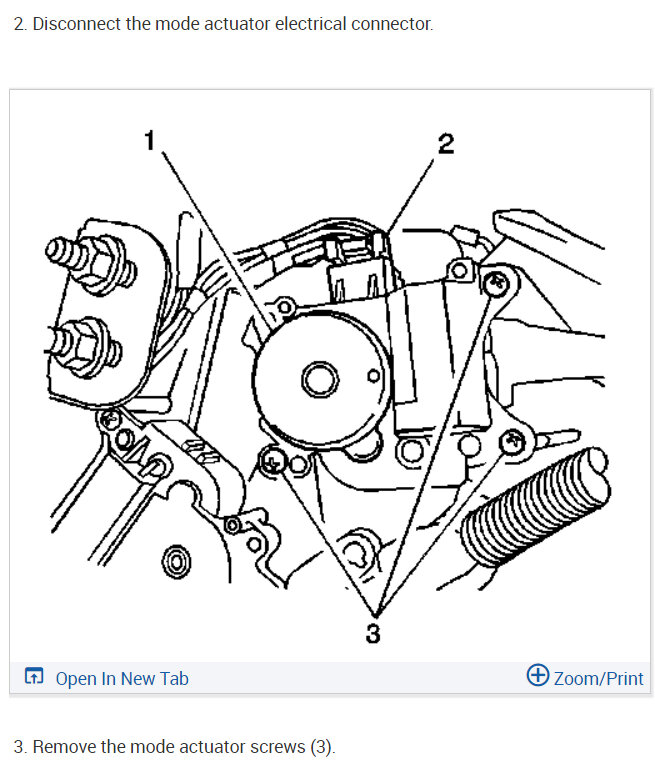 2. Disconnect the mode actuator electrical connector.

1

2

3

Open In New Tab

Zoom/Print

3. Remove the mode actuator screws (3).