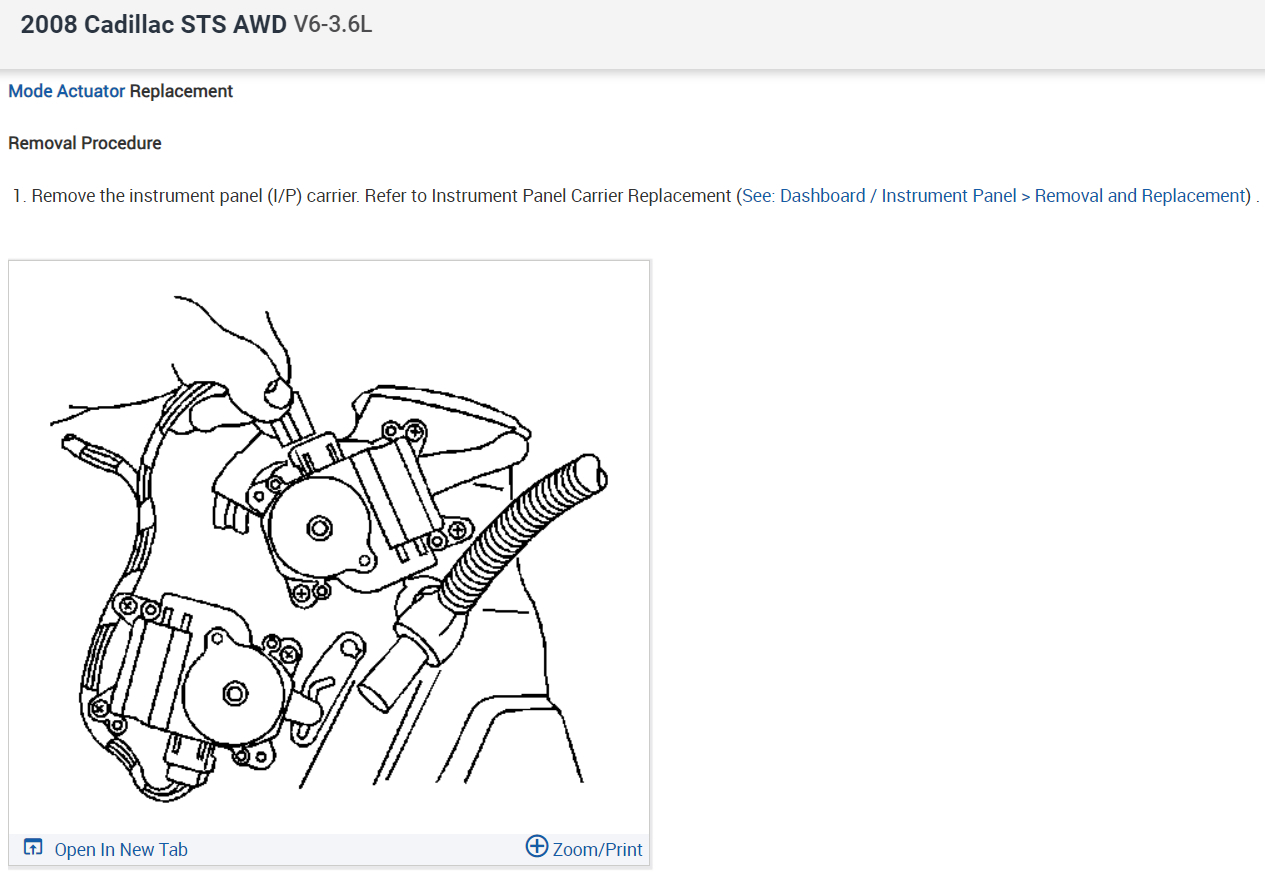 2008 Cadillac STS AWD V6-3.6L

Mode Actuator Replacement

Removal Procedure

1. Remove the instrument panel (I/P) carrier. Refer to Instrument Panel Carrier Replacement (See: Dashboard / Instrument Panel > Removal and Replacement) .

Open In New Tab Zoom/Print