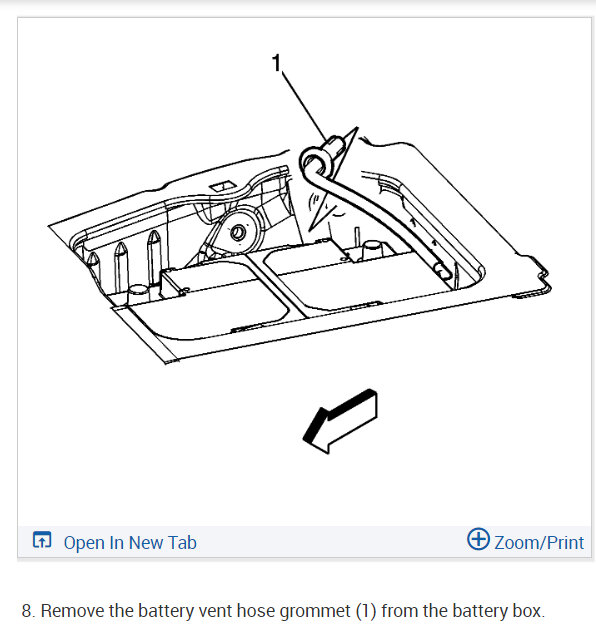 1

Open In New Tab

Zoom/Print

8. Remove the battery vent hose grommet (1) from the battery box.