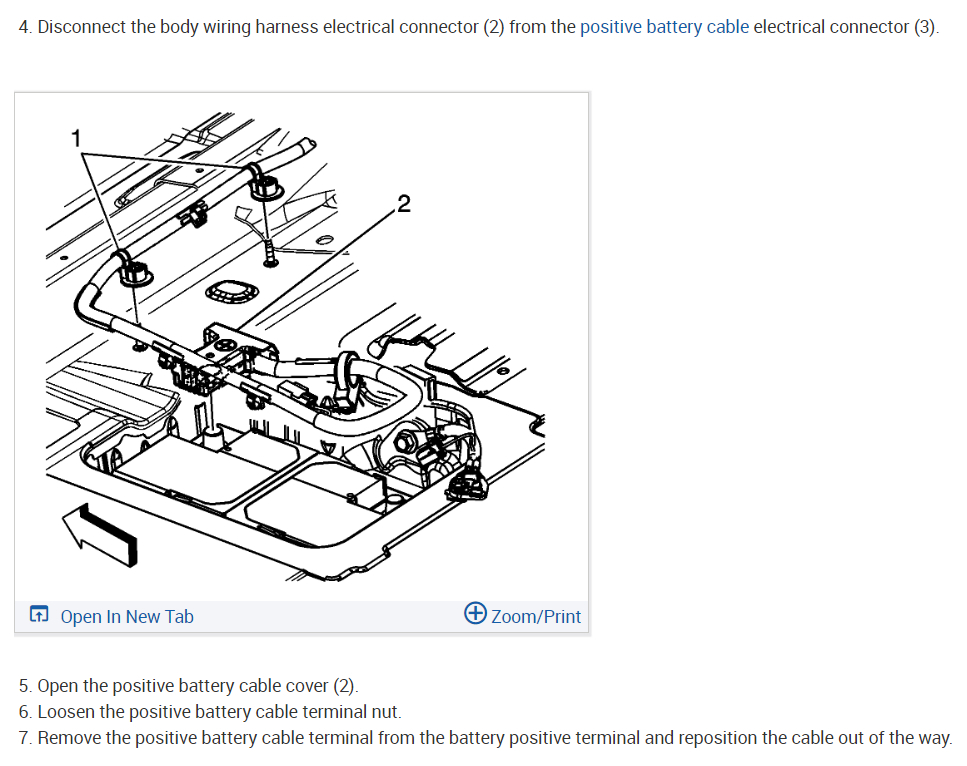 4. Disconnect the body wiring harness electrical connector (2) from the positive battery cable electrical connector (3).

1

2

Open In New Tab

Zoom/Print

5. Open the positive battery cable cover (2).
6. Loosen the positive battery cable terminal nut.
7. Remove the positive battery cable terminal from the battery positive terminal and reposition the cable out of the way.