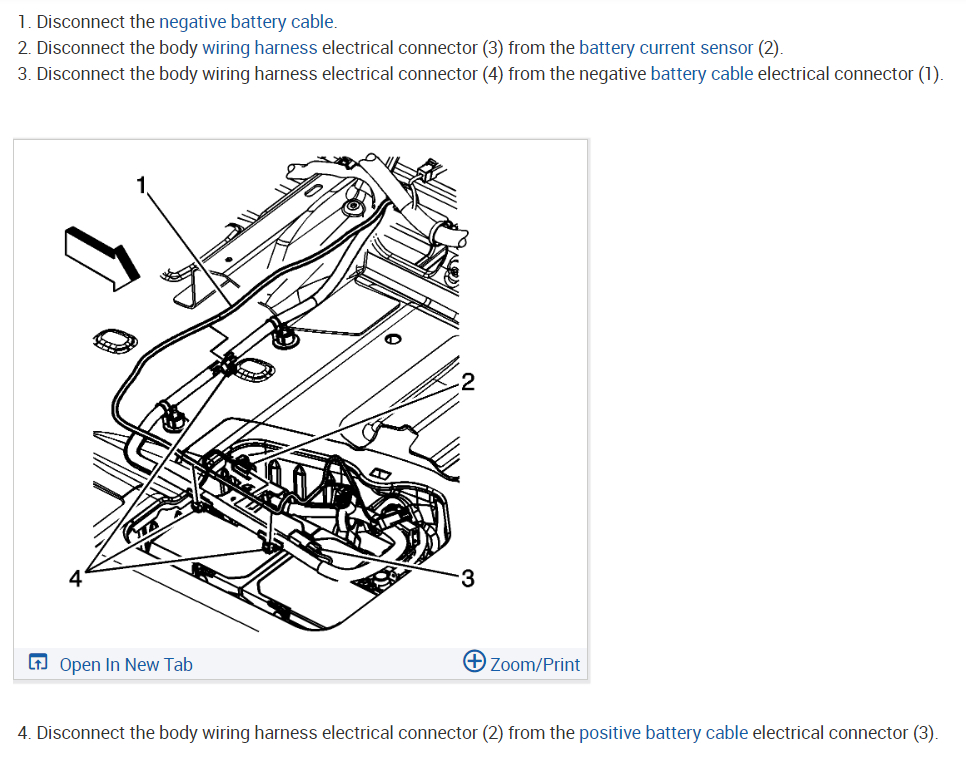 1. Disconnect the negative battery cable.
2. Disconnect the body wiring harness electrical connector (3) from the battery current sensor (2).
3. Disconnect the body wiring harness electrical connector (4) from the negative battery cable electrical connector (1).

1

2

4

3

Open In New Tab

Zoom/Print

4. Disconnect the body wiring harness electrical connector (2) from the positive battery cable electrical connector (3).