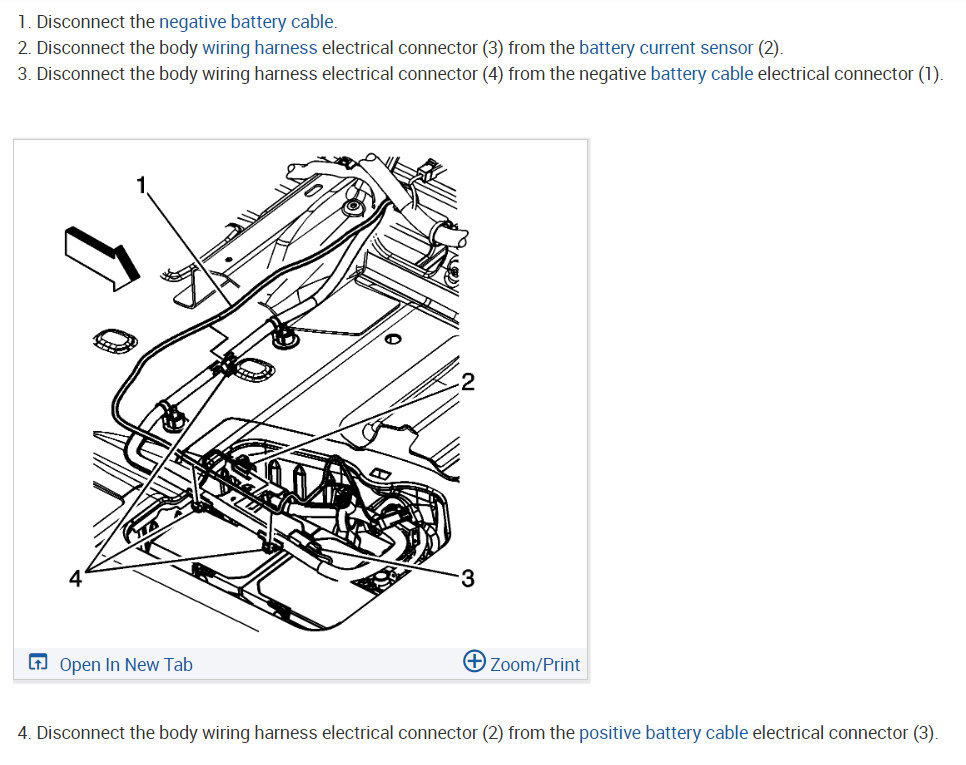 1. Disconnect the negative battery cable.
2. Disconnect the body wiring harness electrical connector (3) from the battery current sensor (2).
3. Disconnect the body wiring harness electrical connector (4) from the negative battery cable electrical connector (1).

1
2
4
3

Open In New Tab
Zoom/Print

4. Disconnect the body wiring harness electrical connector (2) from the positive battery cable electrical connector (3).