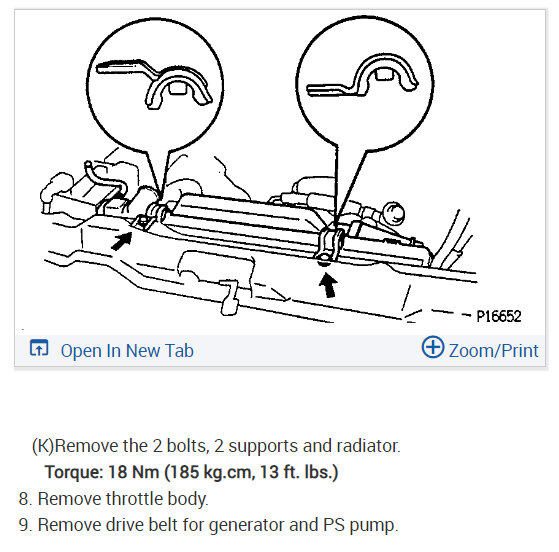 P16652

Open In New Tab

Zoom/Print

(K)Remove the 2 bolts, 2 supports and radiator.

Torque: 18 Nm (185 kg.cm, 13 ft. lbs.)

8. Remove throttle body.

9. Remove drive belt for generator and PS pump.