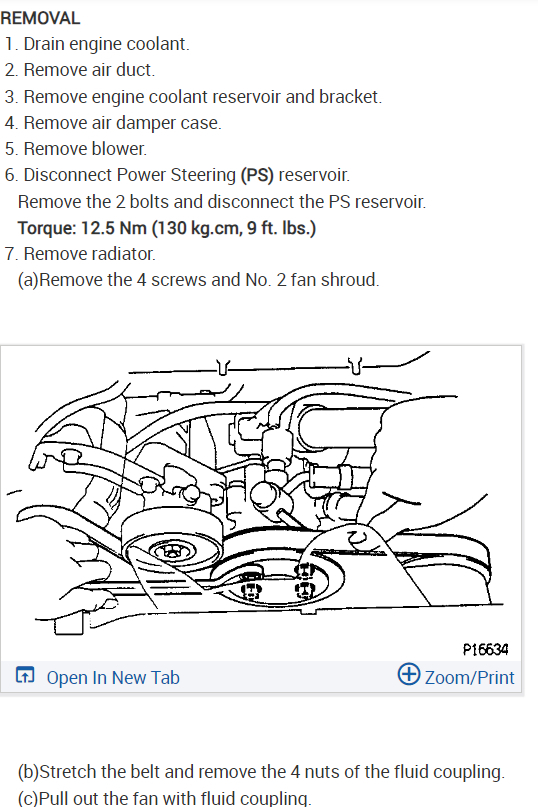 REMOVAL

1. Drain engine coolant.
2. Remove air duct.
3. Remove engine coolant reservoir and bracket.
4. Remove air damper case.
5. Remove blower.
6. Disconnect Power Steering (PS) reservoir.
Remove the 2 bolts and disconnect the PS reservoir.
Torque: 12.5 Nm (130 kg.cm, 9 ft. lbs.)
7. Remove radiator.
(a)Remove the 4 screws and No. 2 fan shroud.

P16634

Open In New Tab

Zoom/Print

(b)Stretch the belt and remove the 4 nuts of the fluid coupling.
(c)Pull out the fan with fluid coupling.