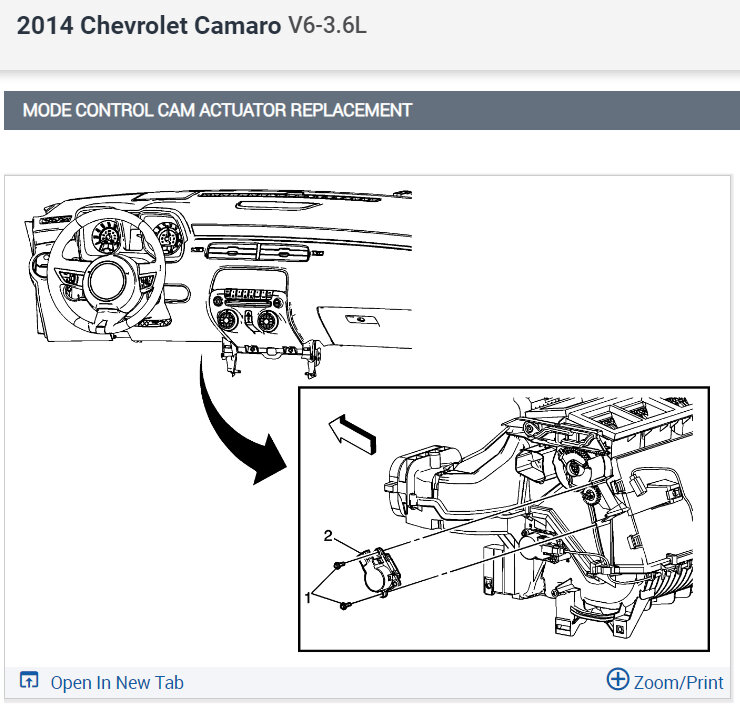 2014 Chevrolet Camaro V6-3.6L

MODE CONTROL CAM ACTUATOR REPLACEMENT

2

1

Open In New Tab

Zoom/Print