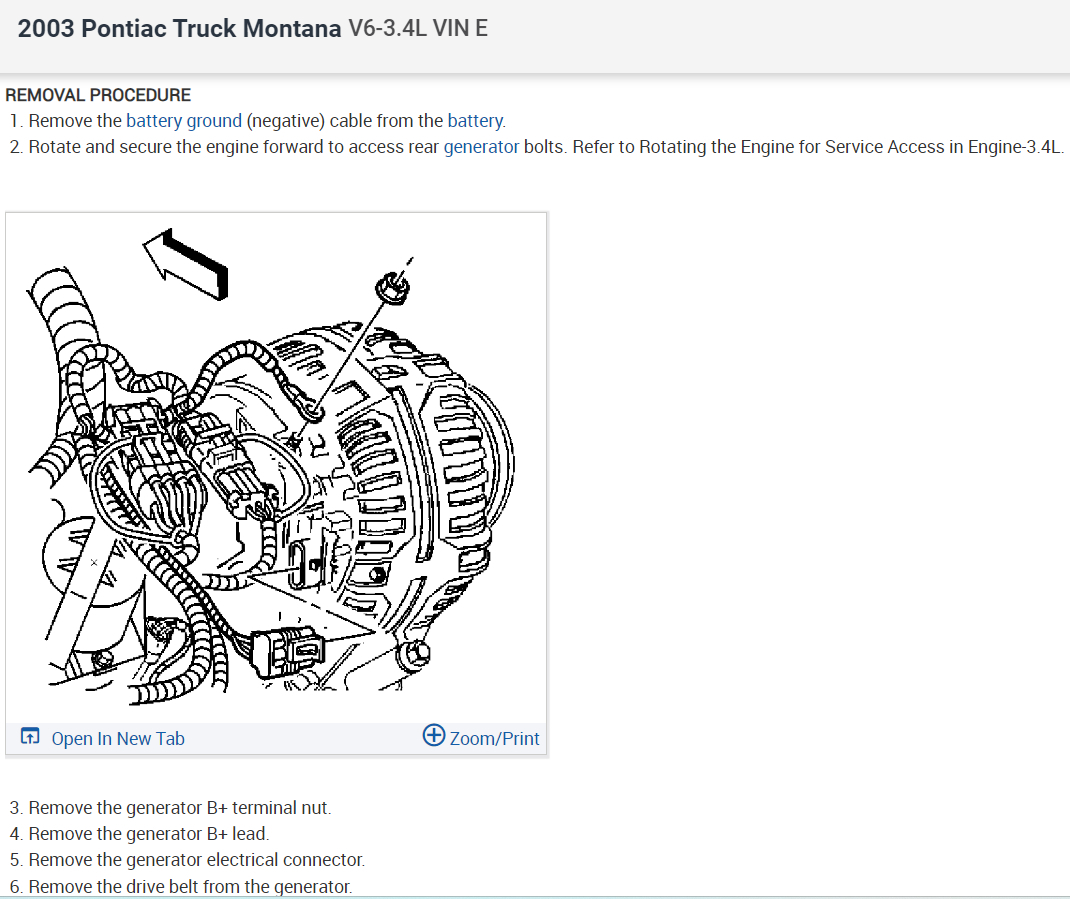 2003 Pontiac Truck Montana V6-3.4L VIN E

REMOVAL PROCEDURE
1. Remove the battery ground (negative) cable from the battery.
2. Rotate and secure the engine forward to access rear generator bolts. Refer to Rotating the Engine for Service Access in Engine-3.4L.

Open In New Tab
Zoom/Print

3. Remove the generator B+ terminal nut.
4. Remove the generator B+ lead.
5. Remove the generator electrical connector.
6. Remove the drive belt from the generator.